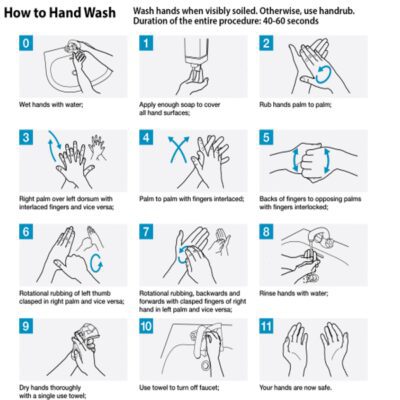 How to Hand Wash

Wash hands when visibly soiled. Otherwise, use handrub.
Duration of the entire procedure: 40-60 seconds

0
Wet hands with water;

1
Apply enough soap to cover all hand surfaces;

2
Rub hands palm to palm;

3
Right palm over left dorsum with interlaced fingers and vice versa;

4
Palm to palm with fingers interlaced;

5
Backs of fingers to opposing palms with fingers interlocked;

6
Rotational rubbing of left thumb clasped in right palm and vice versa;

7
Rotational rubbing, backwards and forwards with clasped fingers of right hand in left palm and vice versa;

8
Rinse hands with water;

9
Dry hands thoroughly with a single use towel;

10
Use towel to turn off faucet;

11
Your hands are now safe.